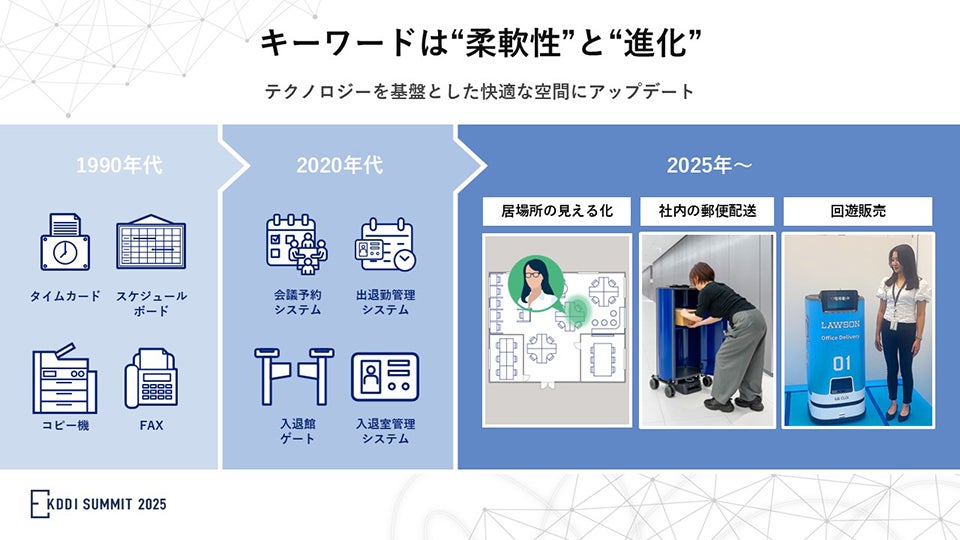 キーワードは“柔軟性”と“進化”

テクノロジーを基盤とした快適な空間にアップデート

1990年代

タイムカード

スケジュールボード

コピー機

FAX

2020年代

会議予約システム

出退勤管理システム

入退館ゲート

入退室管理システム

2025年～

居場所の見える化

社内の郵便配送

回遊販売

LAWSON
Office Delivery
01

KDDI SUMMIT 2025