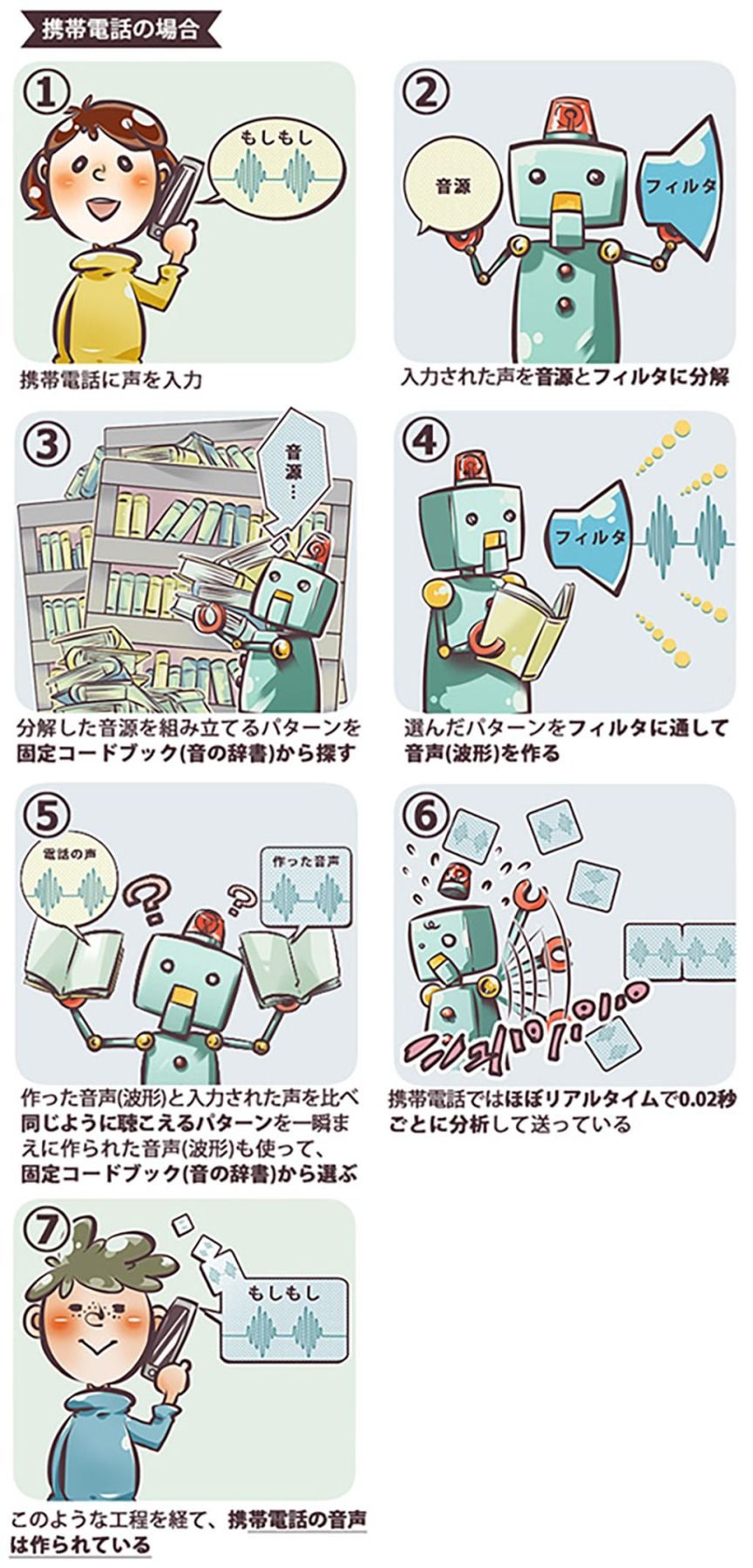 携帯電話の場合

①

もしもし

携帯電話に声を入力

②

音源

フィルタ

入力された声を音源とフィルタに分解

③

音源…

分解した音源を組み立てるパターンを固定コードブック(音の辞書)から探す

④

フィルタ

選んだパターンをフィルタに通して音声(波形)を作る

⑤

電話の声

作った音声

作った音声(波形)と入力された声を比べ同じように聴こえるパターンを一瞬まえに作られた音声(波形)も使って、固定コードブック(音の辞書)から選ぶ

⑥

携帯電話ではほぼリアルタイムで0.02秒ごとに分析して送っている

⑦

もしもし

このような工程を経て、携帯電話の音声は作られている